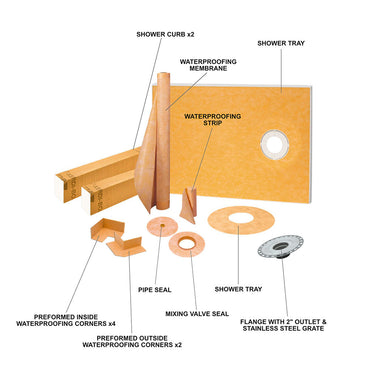 SHOWER CURB x2

SHOWER TRAY

WATERPROOFING MEMBRANE

WATERPROOFING STRIP

PIPE SEAL

SHOWER TRAY

MIXING VALVE SEAL

PREFORMED INSIDE WATERPROOFING CORNERS x4

FLANGE WITH 2" OUTLET & STAINLESS STEEL GRATE

PREFORMED OUTSIDE WATERPROOFING CORNERS x2