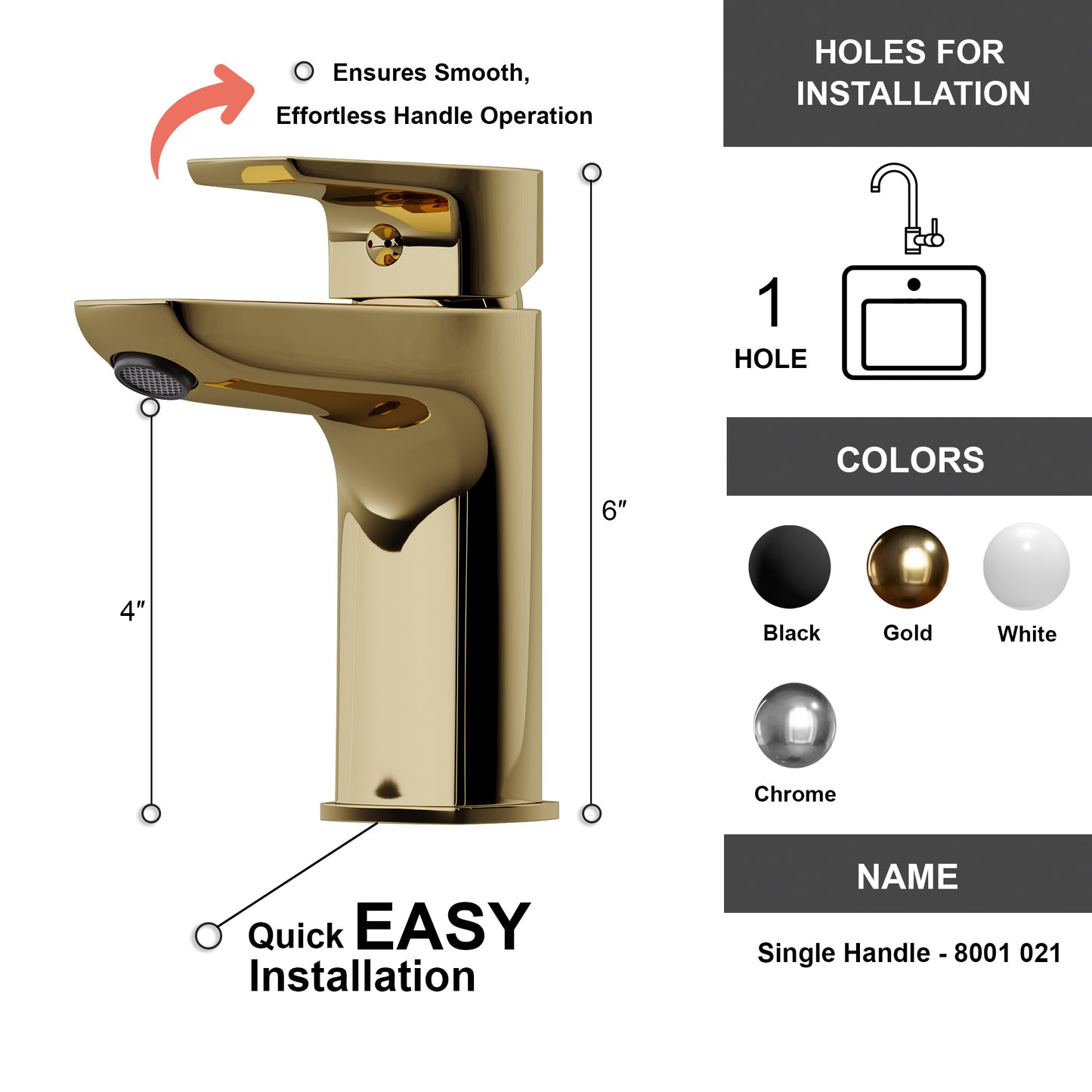 Ensures Smooth, Effortless Handle Operation

6″

4″

Quick EASY Installation

HOLES FOR INSTALLATION

1 HOLE

COLORS

Black

Gold

White

Chrome

NAME

Single Handle - 8001 021