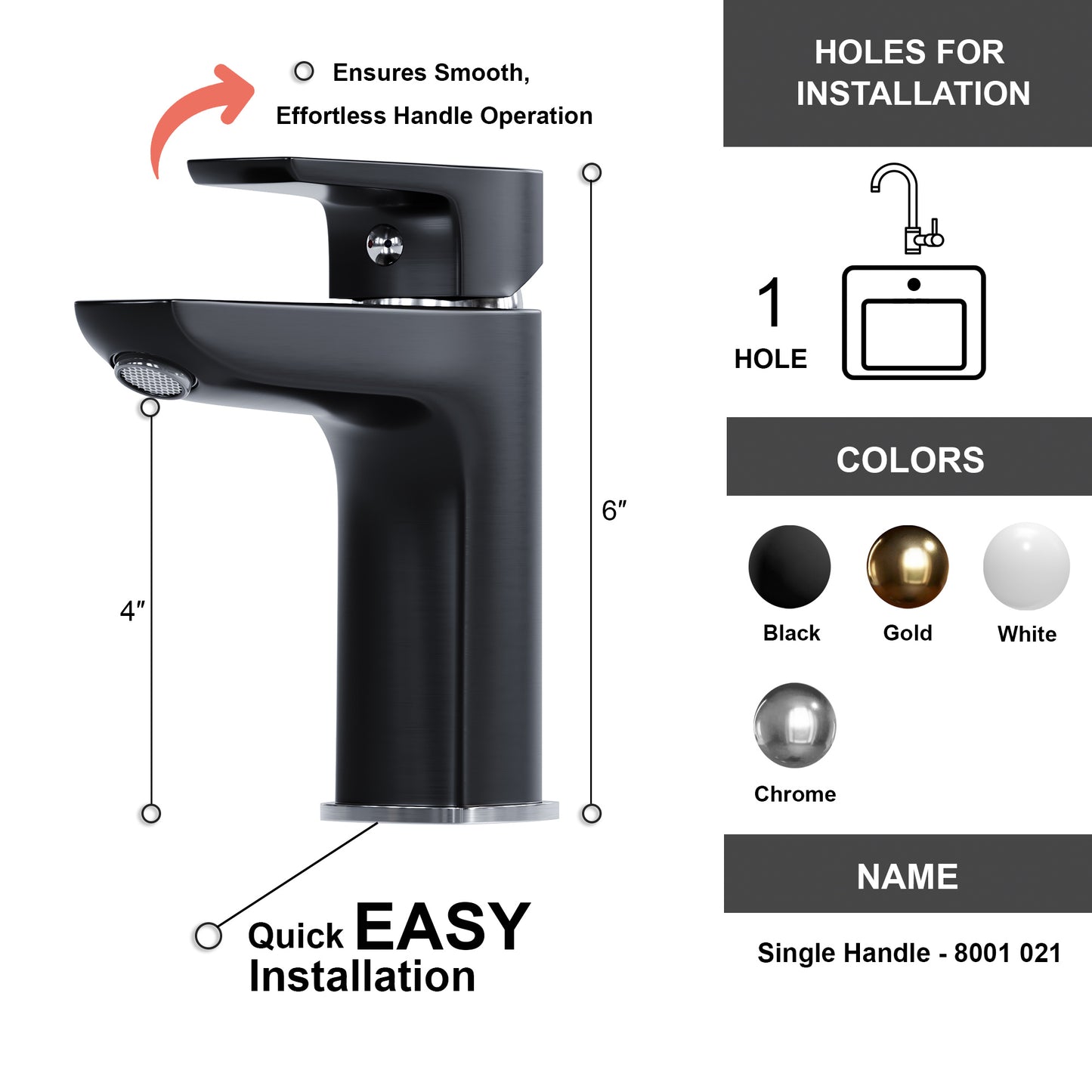 Ensures Smooth, Effortless Handle Operation

6″

4″

Quick EASY Installation

HOLES FOR INSTALLATION

1 HOLE

COLORS

Black

Gold

White

Chrome

NAME

Single Handle - 8001 021