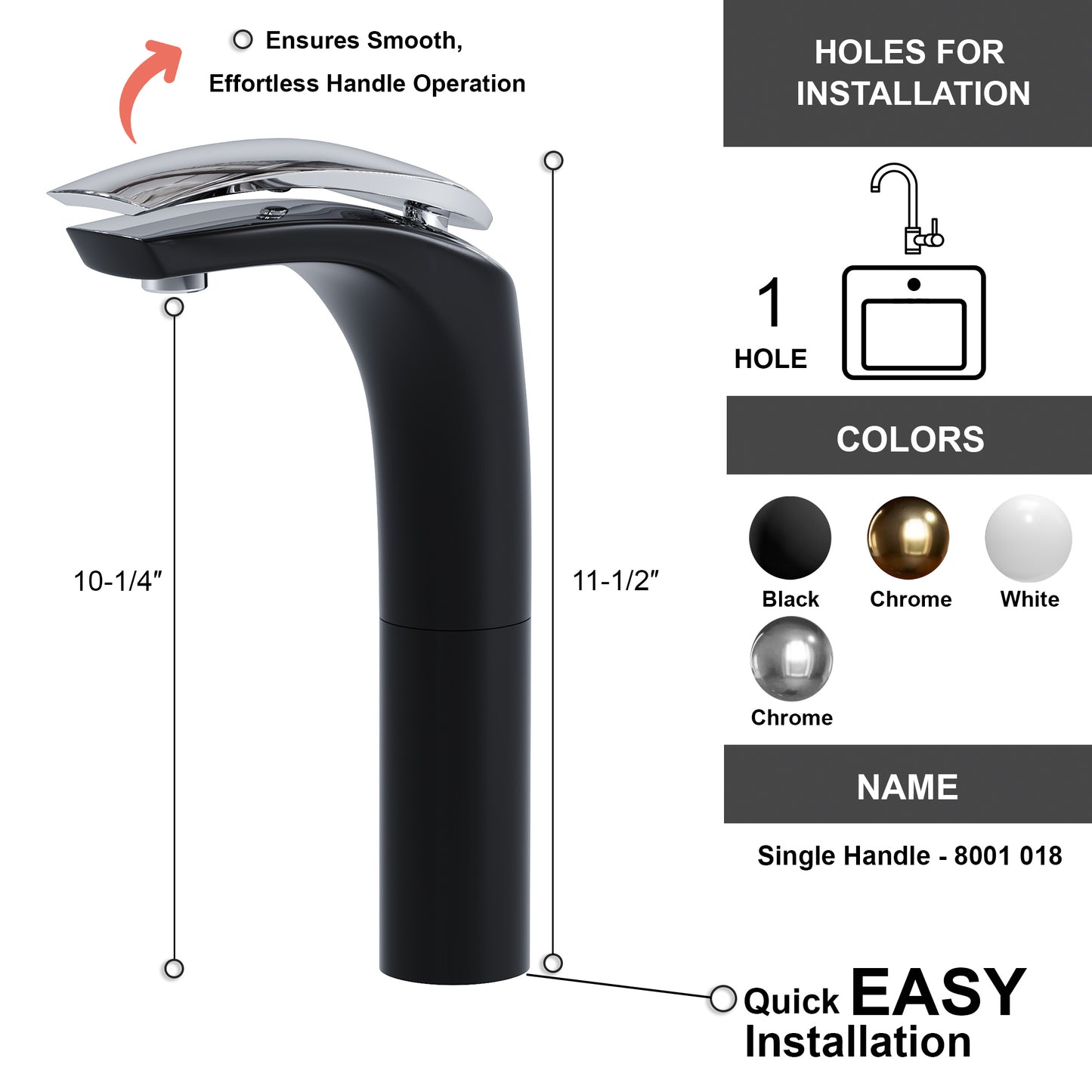 Ensures Smooth, Effortless Handle Operation

10-1/4″

11-1/2″

HOLES FOR INSTALLATION

1 HOLE

COLORS

Black

Chrome

White

Chrome

NAME

Single Handle - 8001 018

Quick EASY Installation