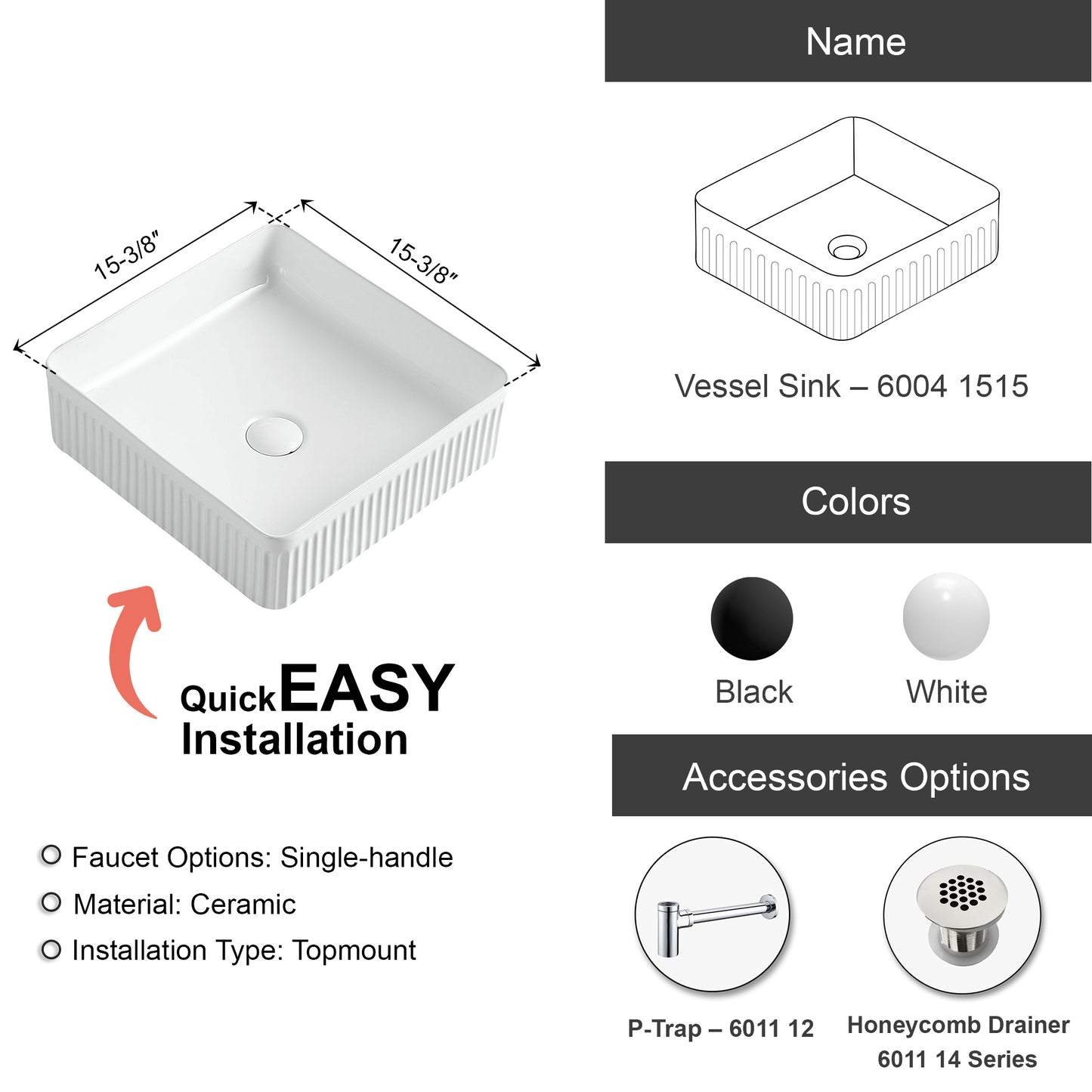 15-3/8"

15-3/8"

QuickEASY
Installation

Faucet Options: Single-handle

Material: Ceramic

Installation Type: Topmount

Name

Vessel Sink – 6004 1515

Colors

Black

White

Accessories Options

P-Trap – 6011 12

Honeycomb Drainer
6011 14 Series