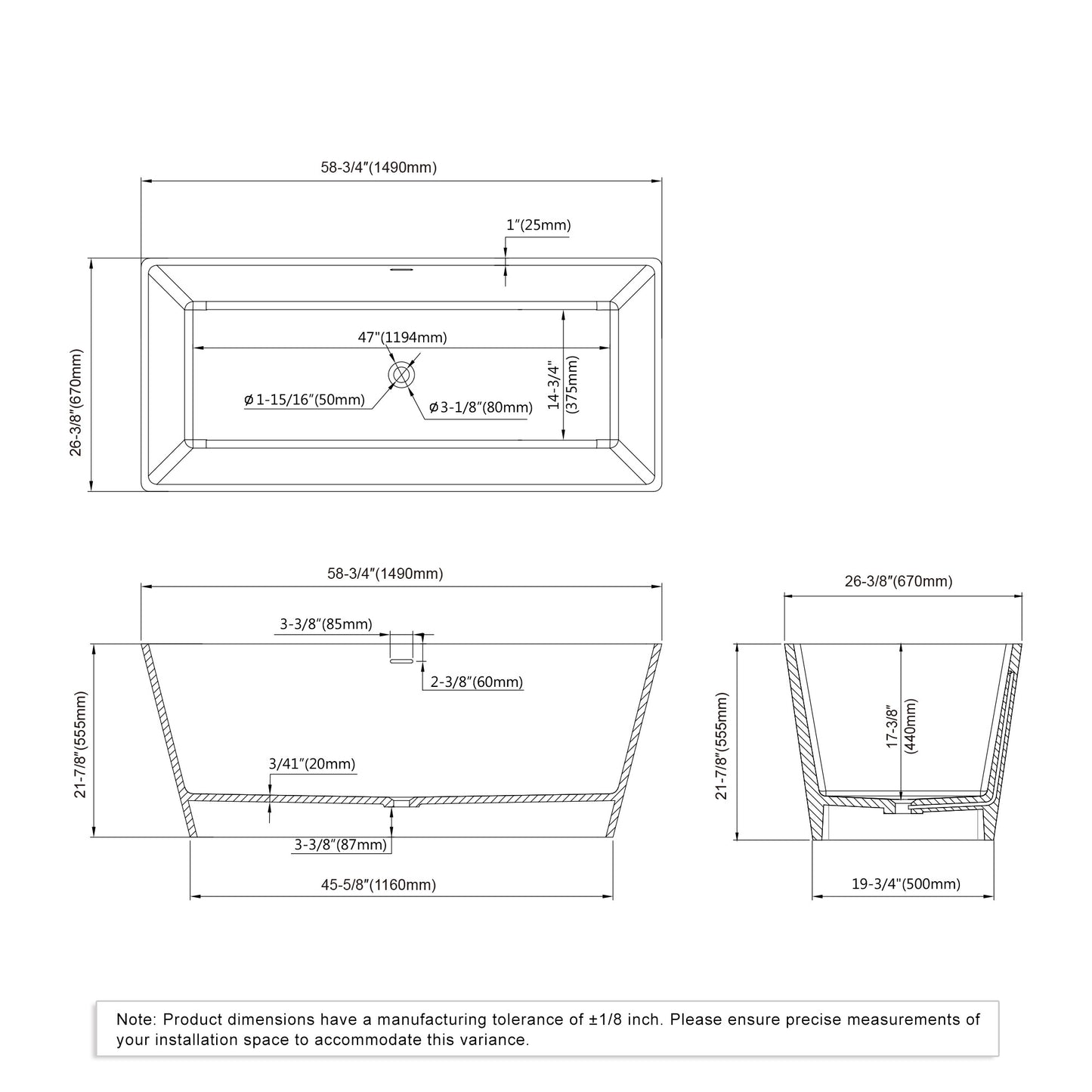 58-3/4"(1490mm)

1"(25mm)

26-3/8"(670mm)

47"(1194mm)

ø1-15/16"(50mm)

ø3-1/8"(80mm)

14-3/4" (375mm)

58-3/4"(1490mm)

3-3/8"(85mm)

2-3/8"(60mm)

21-7/8"(555mm)

3/41"(20mm)

3-3/8"(87mm)

45-5/8"(1160mm)

26-3/8"(670mm)

21-7/8"(555mm)

17-3/8" (440mm)

19-3/4"(500mm)

Note: Product dimensions have a manufacturing tolerance of ±1/8 inch. Please ensure precise measurements of your installation space to accommodate this variance.