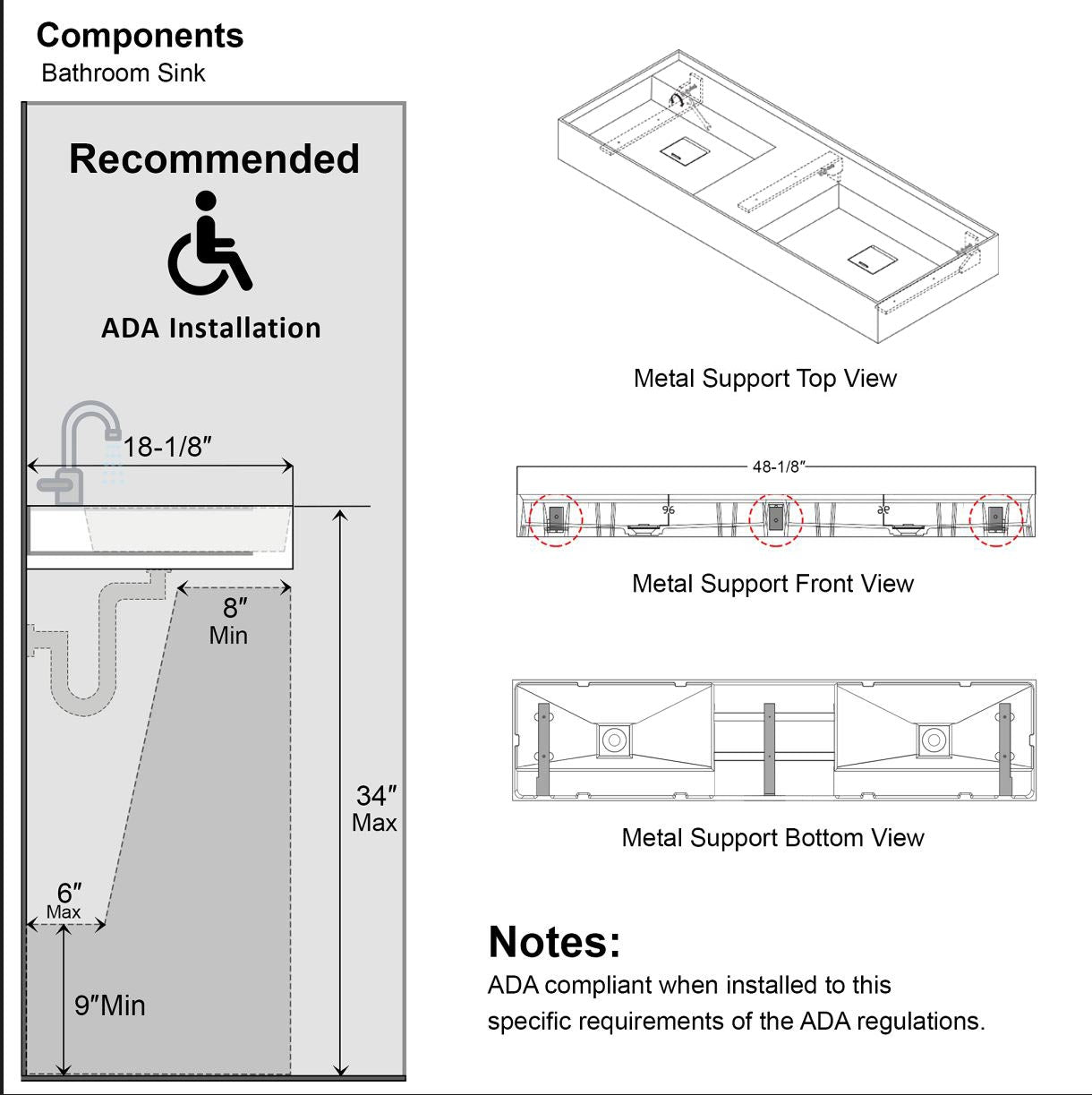 Components
Bathroom Sink

Recommended

ADA Installation

18-1/8″

8″
Min

34″
Max

6″
Max

9″Min

Metal Support Top View

48-1/8″

96

96

Metal Support Front View

Metal Support Bottom View

Notes:
ADA compliant when installed to this specific requirements of the ADA regulations.