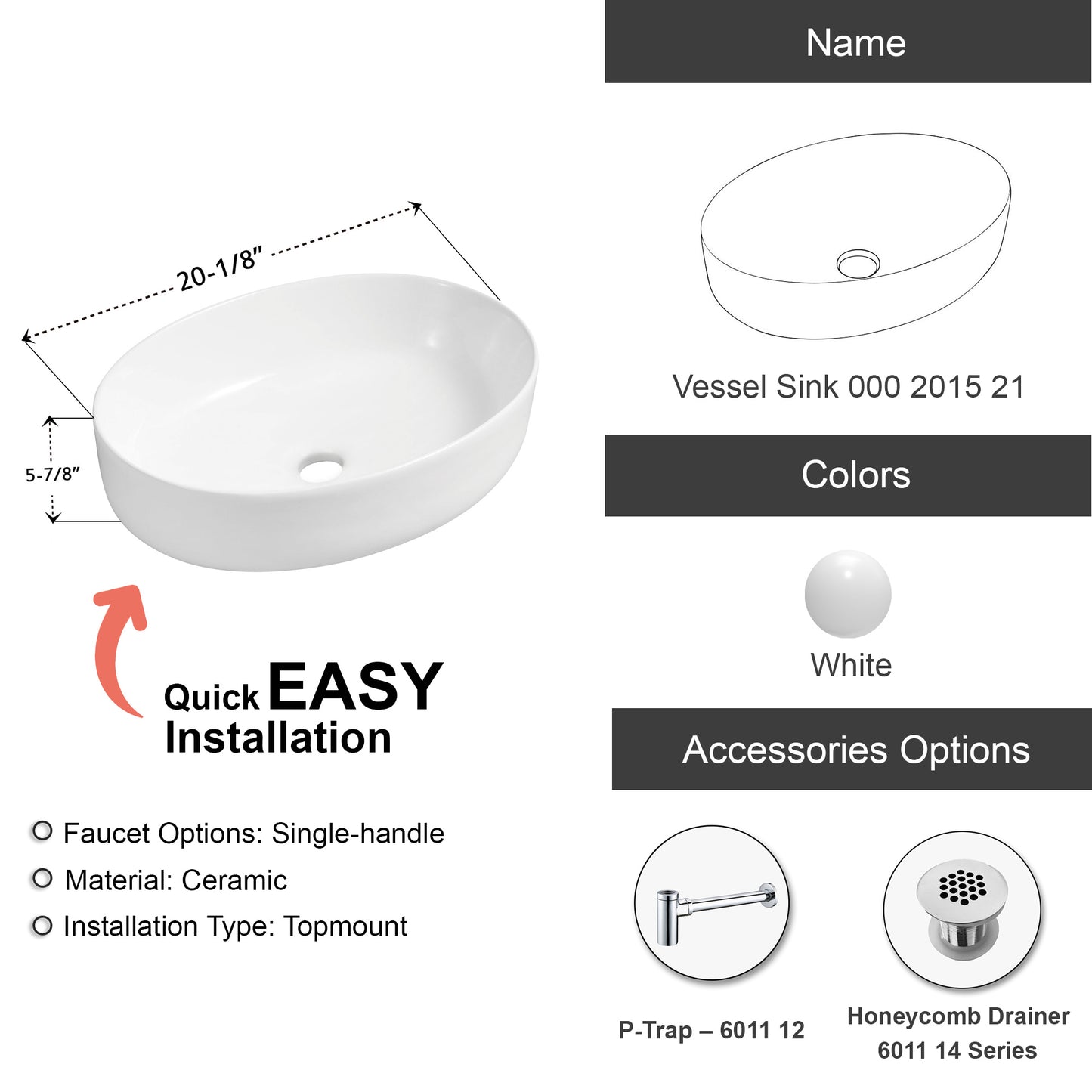 20-1/8"

5-7/8"

Quick EASY Installation

Faucet Options: Single-handle

Material: Ceramic

Installation Type: Topmount

Name

Vessel Sink 000 2015 21

Colors

White

Accessories Options

P-Trap – 6011 12

Honeycomb Drainer 6011 14 Series